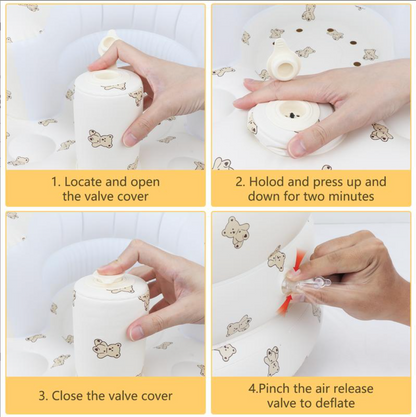 1. Locate and open the valve cover

2. Holod and press up and down for two minutes

3. Close the valve cover

4.Pinch the air release valve to deflate